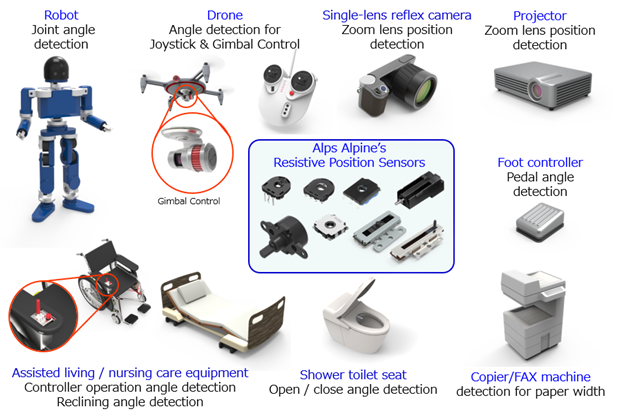 Robot
Joint angle detection

Drone
Angle detection for Joystick & Gimbal Control

Single-lens reflex camera
Zoom lens position detection

Projector
Zoom lens position detection

Gimbal Control

Alps Alpine's
Resistive Position Sensors

Foot controller
Pedal angle detection

Assisted living / nursing care equipment
Controller operation angle detection
Reclining angle detection

Shower toilet seat
Open / close angle detection

Copier/FAX machine
detection for paper width