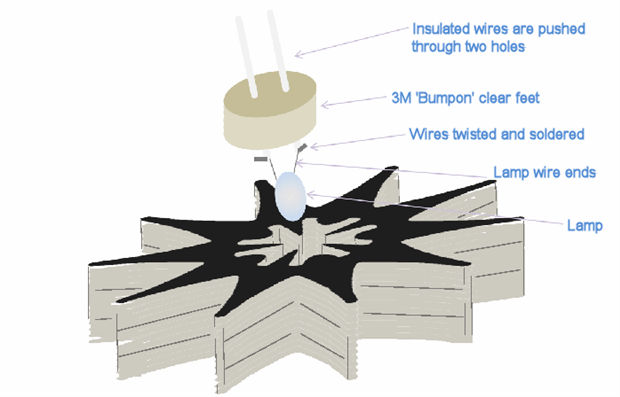 Insulated wires are pushed through two holes

3M 'Bumpon' clear feet

Wires twisted and soldered

Lamp wire ends

Lamp