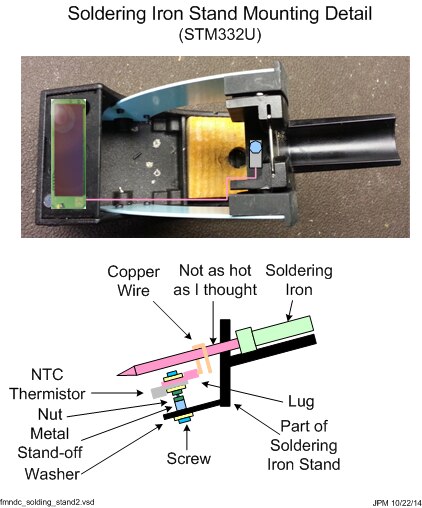 Soldering Iron Stand Mounting Detail
(STM332U)

Copper Wire

Not as hot as I thought

Soldering Iron

NTC Thermistor

Nut

Metal Stand-off

Washer

Screw

Lug

Part of Soldering Iron Stand

fmndc_solding_stand2.vsd

JPM 10/22/14