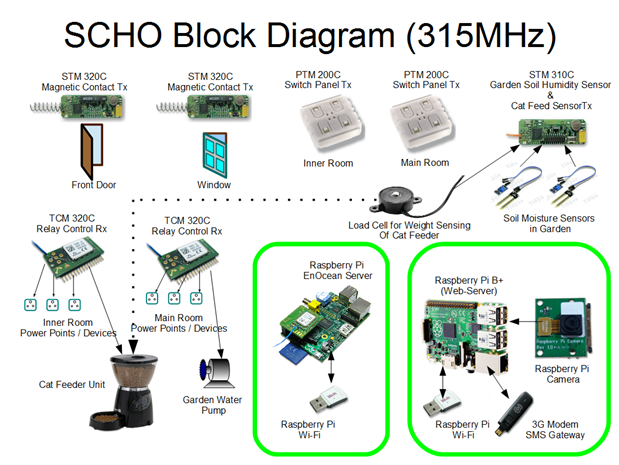 SCHO Block Diagram (315MHz)

STM 320C
Magnetic Contact Tx

Front Door

STM 320C
Magnetic Contact Tx

Window

PTM 200C
Switch Panel Tx

Inner Room

PTM 200C
Switch Panel Tx

Main Room

STM 310C
Garden Soil Humidity Sensor
&
Cat Feed SensorTx

Soil Moisture Sensors
in Garden

Load Cell for Weight Sensing
Of Cat Feeder

TCM 320C
Relay Control Rx

Inner Room
Power Points / Devices

TCM 320C
Relay Control Rx

Main Room
Power Points / Devices

Cat Feeder Unit

Garden Water
Pump

Raspberry Pi
EnOcean Server

Raspberry Pi
Wi-Fi

Raspberry Pi B+
(Web-Server)

Raspberry Pi
Camera

Raspberry Pi
Wi-Fi

3G Modem
SMS Gateway