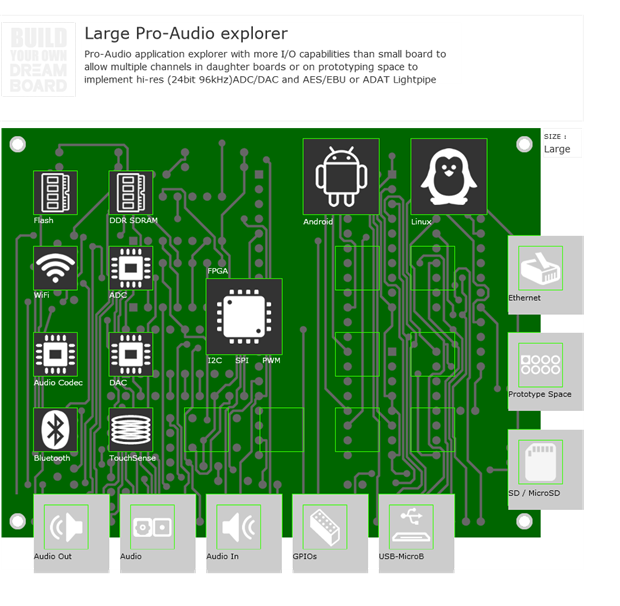 BUILD YOUR OWN DREAM BOARD

Large Pro-Audio explorer

Pro-Audio application explorer with more I/O capabilities than small board to allow multiple channels in daughter boards or on prototyping space to implement hi-res (24bit 96kHz)ADC/DAC and AES/EBU or ADAT Lightpipe

SIZE :
Large

Flash
DDR SDRAM
Android
Linux
WiFi
ADC
FPGA
I2C SPI PWM
Ethernet
Audio Codec
DAC
Prototype Space
Bluetooth
TouchSense
SD / MicroSD
Audio Out
Audio
Audio In
GPIOs
USB-MicroB