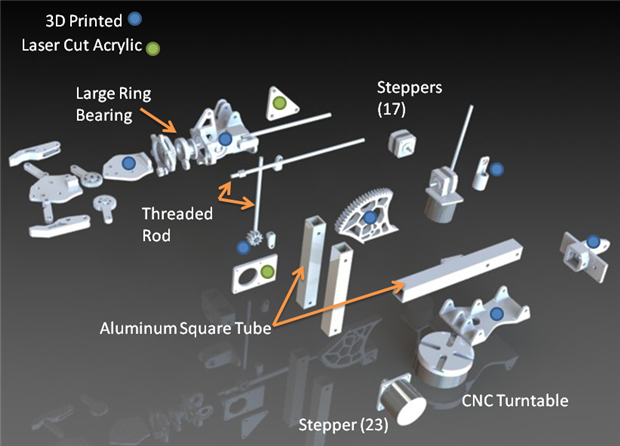 3D Printed
Laser Cut Acrylic

Large Ring Bearing

Steppers (17)

Threaded Rod

Aluminum Square Tube

CNC Turntable

Stepper (23)