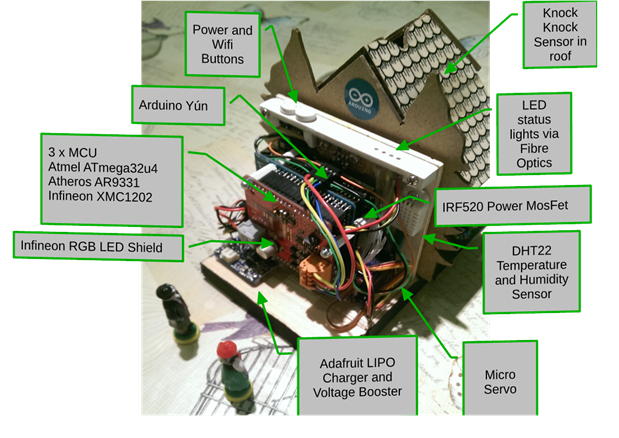 Power and Wifi Buttons

Knock Knock Sensor in roof

Arduino Yún

ARDUINO

LED status lights via Fibre Optics

3 x MCU
Atmel ATmega32u4
Atheros AR9331
Infineon XMC1202

IRF520 Power MosFet

Infineon RGB LED Shield

DHT22 Temperature and Humidity Sensor

Adafruit LIPO Charger and Voltage Booster

Micro Servo