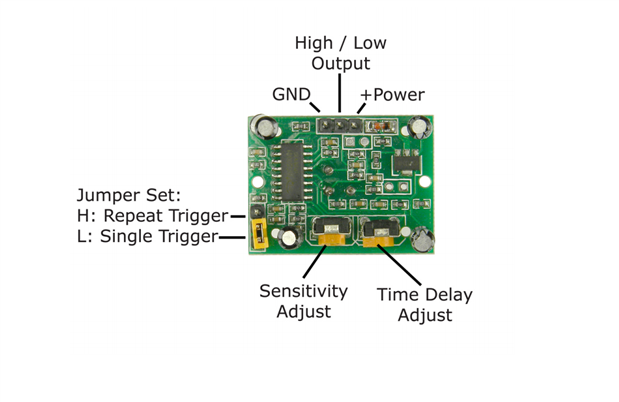 High / Low
Output

GND

+Power

Jumper Set:
H: Repeat Trigger
L: Single Trigger

Sensitivity
Adjust

Time Delay
Adjust