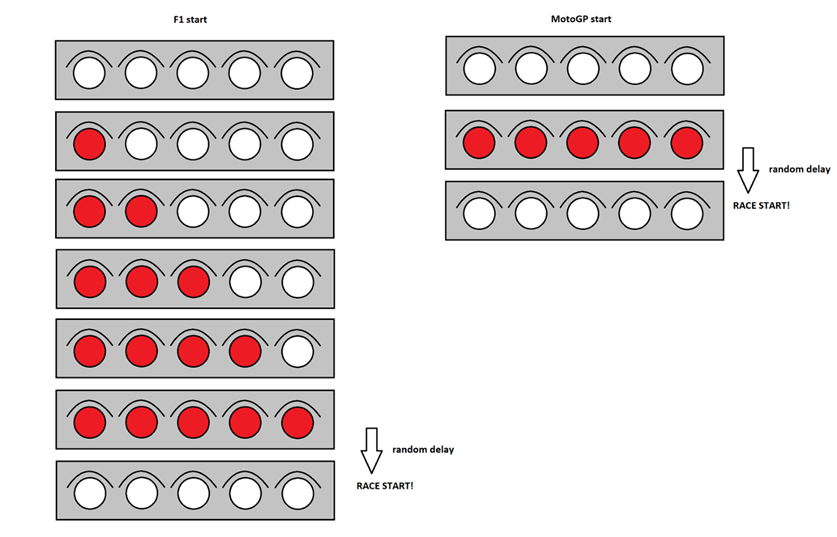 F1 start

random delay

RACE START!

MotoGP start

random delay

RACE START!