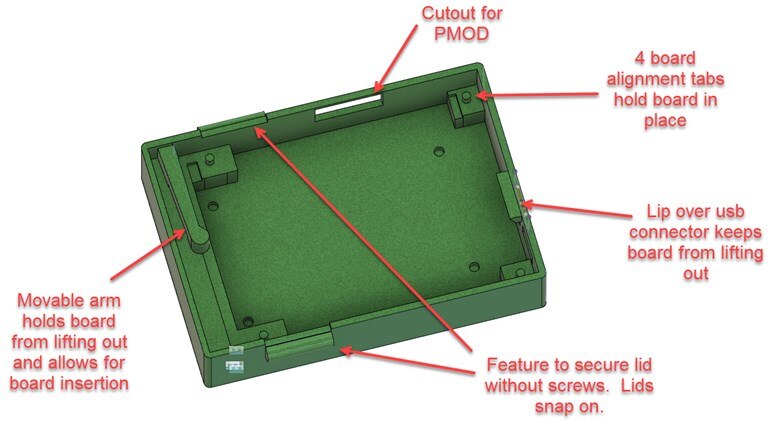 Cutout for PMOD

4 board alignment tabs hold board in place

Lip over usb connector keeps board from lifting out

Movable arm holds board from lifting out and allows for board insertion

Feature to secure lid without screws. Lids snap on.