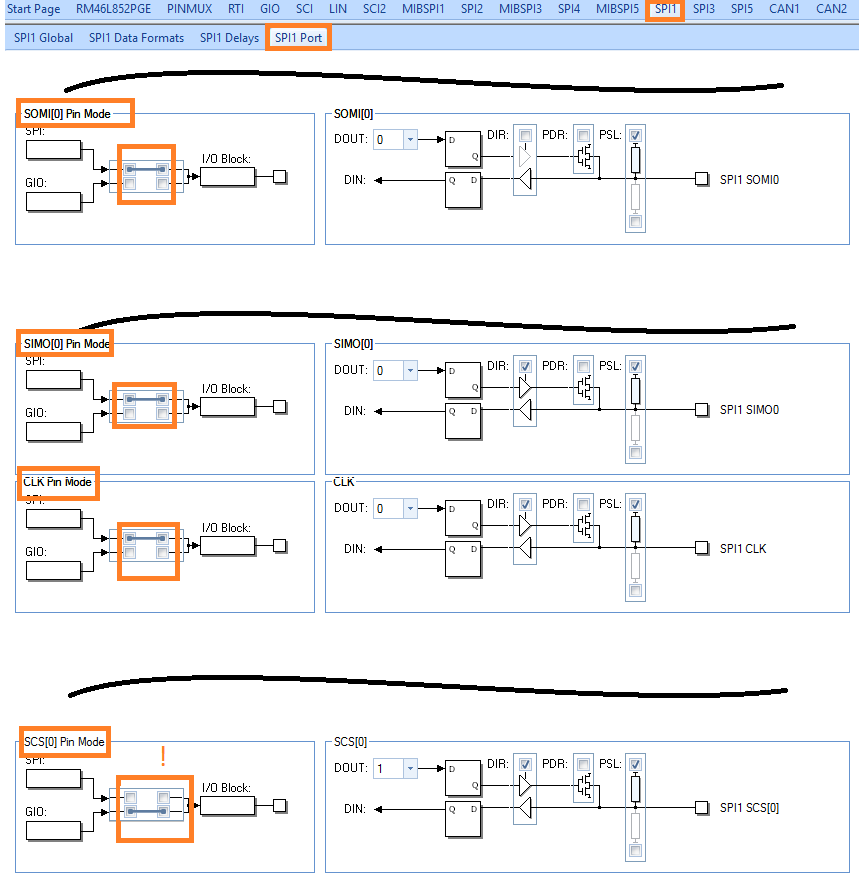 Start Page RM46L852PGE PINMUX RTI GIO SCI LIN SCI2 MIBSPI1 SPI2 MIBSPI3 SPI4 MIBSPI5 SPI1 SPI3 SPI5 CAN1 CAN2

SPI1 Global SPI1 Data Formats SPI1 Delays SPI1 Port

SOMI[0] Pin Mode
SPI:
GIO:
I/O Block:

SOMI[0]
DOUT: 0
D
Q
DIR:
PDR:
PSL:
DIN:
Q D
SPI1 SOMI0

SIMO[0] Pin Mode
SPI:
GIO:
I/O Block:

SIMO[0]
DOUT: 0
D
Q
DIR:
PDR:
PSL:
DIN:
Q D
SPI1 SIMO0

CLK Pin Mode
SPI:
GIO:
I/O Block:

CLK
DOUT: 0
D
Q
DIR:
PDR:
PSL:
DIN:
Q D
SPI1 CLK

SCS[0] Pin Mode
!
SPI:
GIO:
I/O Block:

SCS[0]
DOUT: 1
D
Q
DIR:
PDR:
PSL:
DIN:
Q D
SPI1 SCS[0]