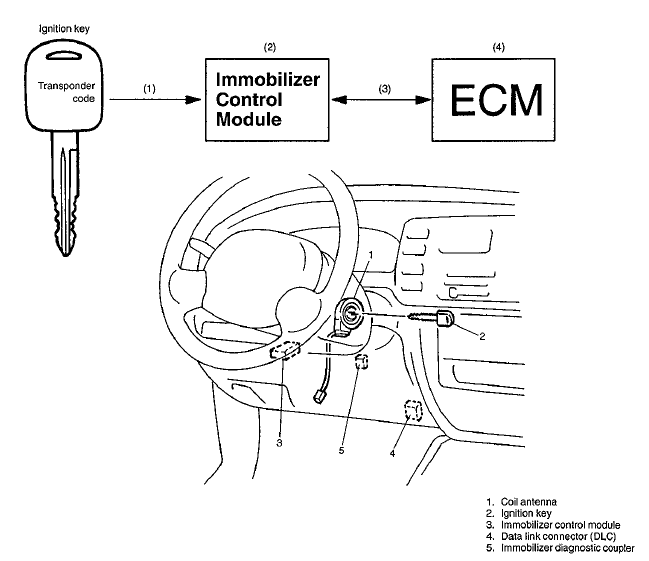 Ignition key

Transponder code

(1)

(2)

Immobilizer Control Module

(3)

(4)

ECM

1

2

3

5

4

1. Coil antenna
2. Ignition key
3. Immobilizer control module
4. Data link connector (DLC)
5. Immobilizer diagnostic coupler