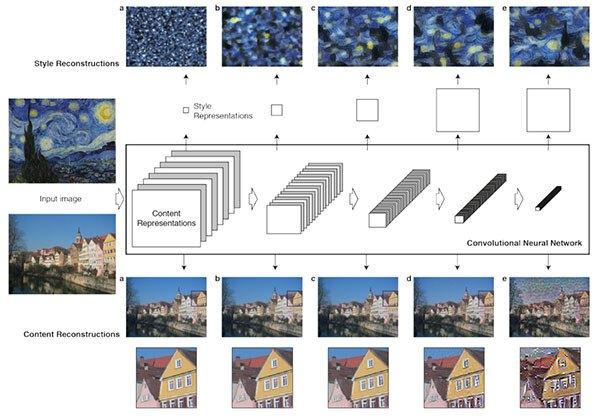 a b c d e

Style Reconstructions

Style Representations

Input image

Content Representations

Convolutional Neural Network

a b c d e

Content Reconstructions