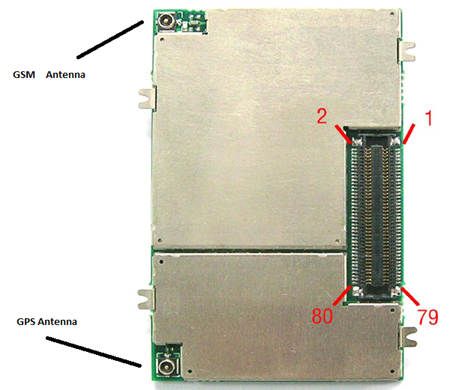 GSM Antenna

2

1

80

79

GPS Antenna