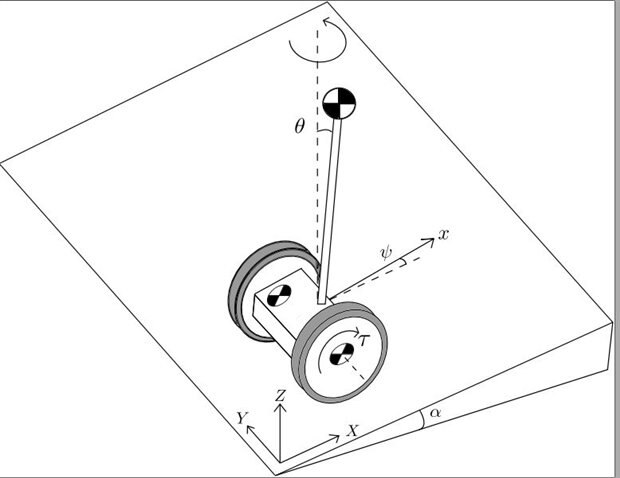 $\theta$
$\psi$
$x$
$\tau$
$Z$
$Y$
$X$
$\alpha$