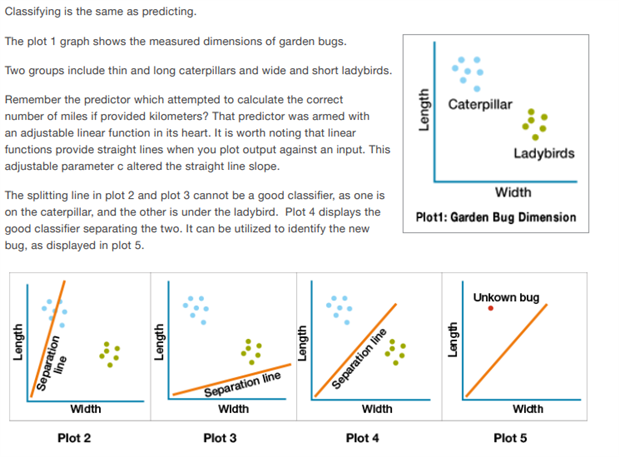 Classifying is the same as predicting.

The plot 1 graph shows the measured dimensions of garden bugs.

Two groups include thin and long caterpillars and wide and short ladybirds.

Remember the predictor which attempted to calculate the correct number of miles if provided kilometers? That predictor was armed with an adjustable linear function in its heart. It is worth noting that linear functions provide straight lines when you plot output against an input. This adjustable parameter c altered the straight line slope.

The splitting line in plot 2 and plot 3 cannot be a good classifier, as one is on the caterpillar, and the other is under the ladybird. Plot 4 displays the good classifier separating the two. It can be utilized to identify the new bug, as displayed in plot 5.

Length
Caterpillar
Ladybirds
Width
Plot1: Garden Bug Dimension

Length
Separation line
Width
Plot 2

Length
Separation line
Width
Plot 3

Length
Separation line
Width
Plot 4

Unkown bug
Length
Width
Plot 5